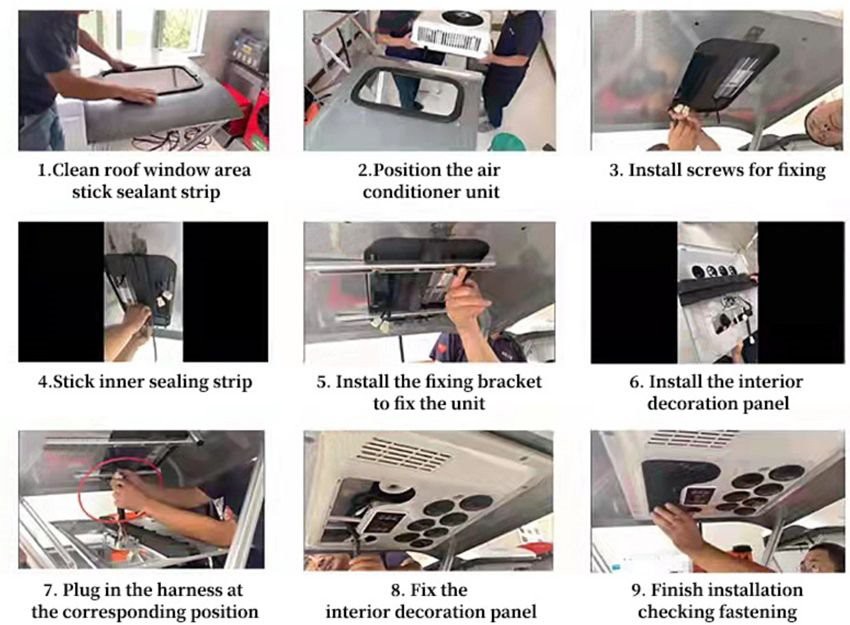 1.Clean roof window area stick sealant strip

2.Position the air conditioner unit

3. Install screws for fixing

4.Stick inner sealing strip

5. Install the fixing bracket to fix the unit

6. Install the interior decoration panel

7. Plug in the harness at the corresponding position

8. Fix the interior decoration panel

9. Finish installation checking fastening